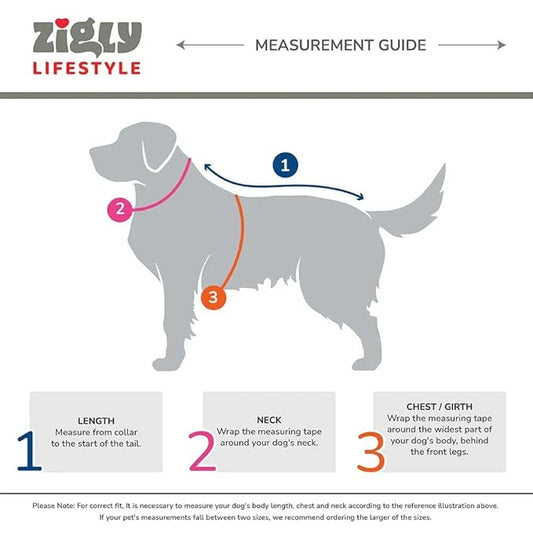 zigly
LIFESTYLE

MEASUREMENT GUIDE

1

2

3

1
LENGTH
Measure from collar to the start of the tail.

2
NECK
Wrap the measuring tape around your dog's neck.

3
CHEST / GIRTH
Wrap the measuring tape around the widest part of your dog's body, behind the front legs.

Please Note: For correct fit, It is necessary to measure your dog's body length, chest and neck according to the reference illustration above.
If your pet's measurements fall between two sizes, we recommend ordering the larger of the sizes.